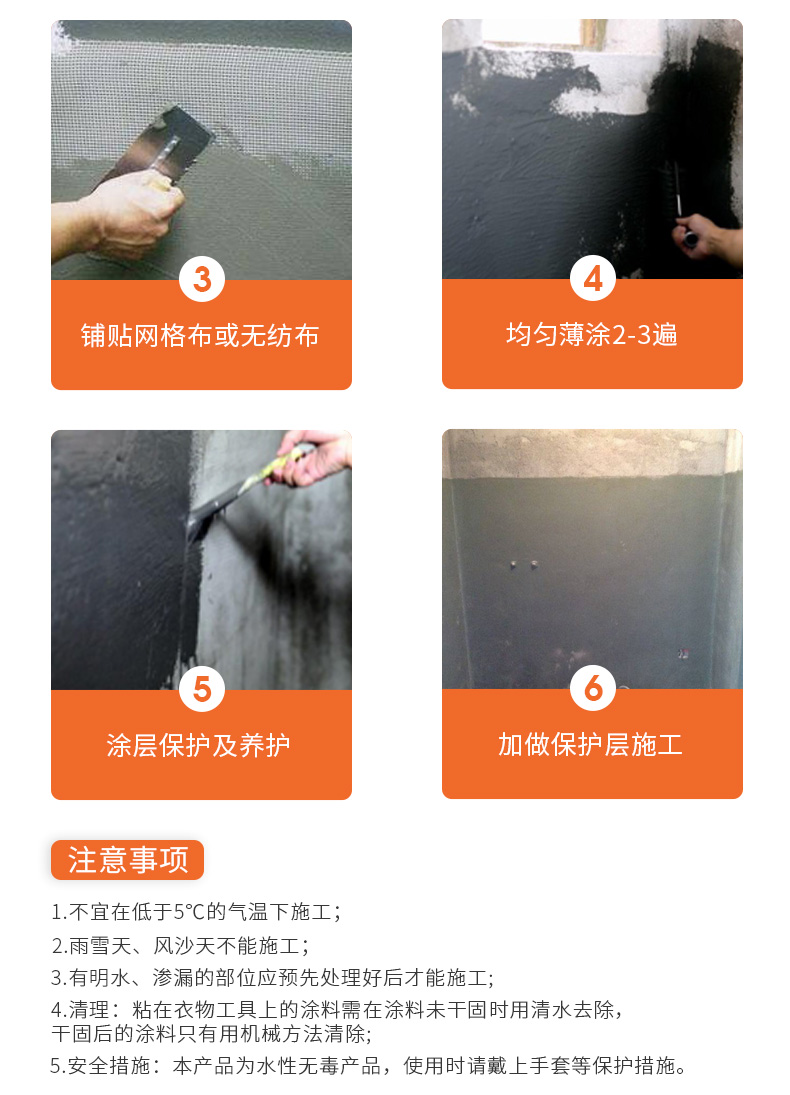 3
铺贴网格布或无纺布

4
均匀薄涂2-3遍

5
涂层保护及养护

6
加做保护层施工

注意事项

1.不宜在低于5℃的气温下施工；
2.雨雪天、风沙天不能施工；
3.有明水、渗漏的部位应预先处理好后才能施工;
4.清理：粘在衣物工具上的涂料需在涂料未干固时用清水去除，干固后的涂料只有用机械方法清除;
5.安全措施：本产品为水性无毒产品，使用时请戴上手套等保护措施。