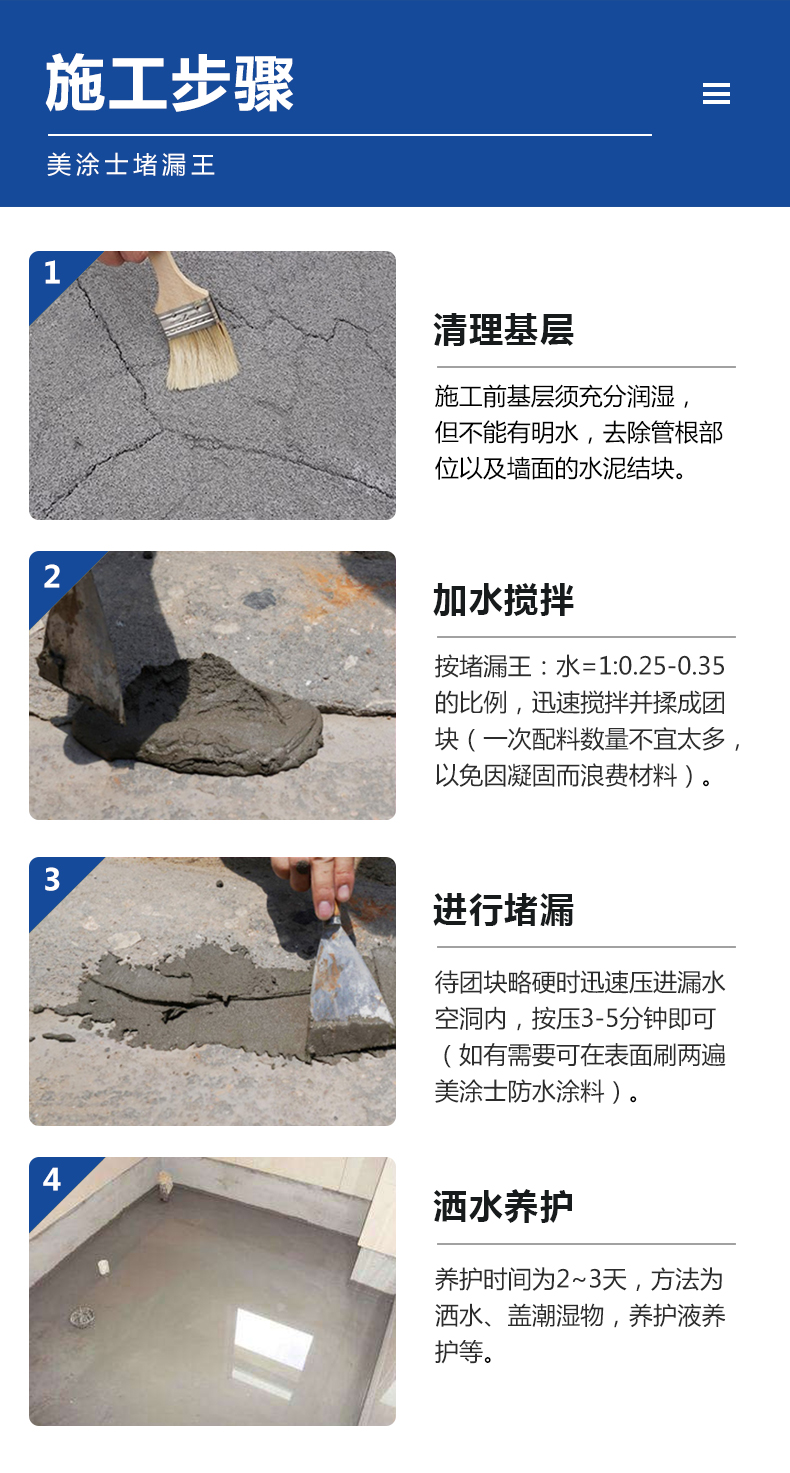 施工步骤

美涂士堵漏王

1

清理基层

施工前基层须充分润湿，但不能有明水，去除管根部位以及墙面的水泥结块。

2

加水搅拌

按堵漏王：水=1:0.25-0.35的比例，迅速搅拌并揉成团块（一次配料数量不宜太多，以免因凝固而浪费材料）。

3

进行堵漏

待团块略硬时迅速压进漏水空洞内，按压3-5分钟即可（如有需要可在表面刷两遍美涂士防水涂料）。

4

洒水养护

养护时间为2~3天，方法为洒水、盖潮湿物，养护液养护等。